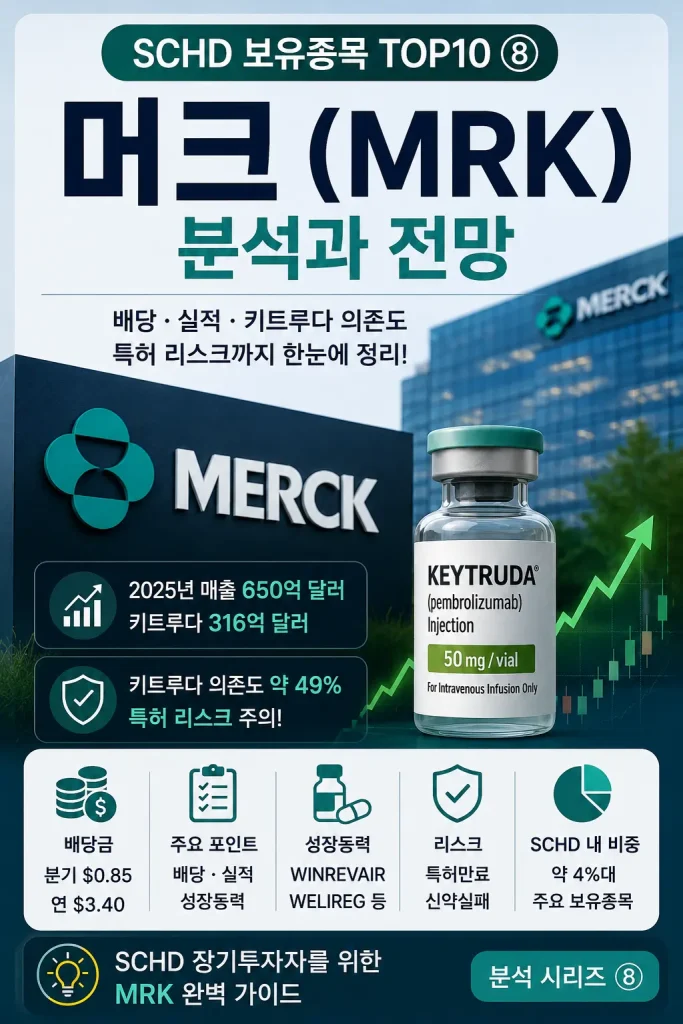 SCHD 보유종목 TOP10 ⑧

머크 (MRK)

분석과 전망

배당 · 실적 · 키트루다 의존도
특허 리스크까지 한눈에 정리!

MERCK

MERCK

2025년 매출 650억 달러
키트루다 316억 달러

키트루다 의존도 약 49%
특허 리스크 주의!

KEYTRUDA®
(pembrolizumab)
Injection
50 mg / vial
For Intravenous Infusion Only

배당금
분기 $0.85
연 $3.40

주요 포인트
배당 · 실적
성장동력

성장동력
WINREVAIR
WELIREG 등

리스크
특허만료
신약실패

SCHD 내 비중
약 4%대
주요 보유종목

SCHD 장기투자자를 위한
MRK 완벽 가이드

분석 시리즈 ⑧